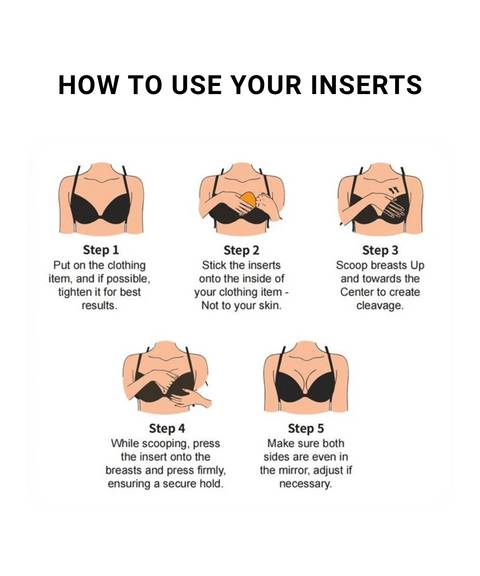 HOW TO USE YOUR INSERTS

Step 1
Put on the clothing item, and if possible, tighten it for best results.

Step 2
Stick the inserts onto the inside of your clothing item - Not to your skin.

Step 3
Scoop breasts Up and towards the Center to create cleavage.

Step 4
While scooping, press the insert onto the breasts and press firmly, ensuring a secure hold.

Step 5
Make sure both sides are even in the mirror, adjust if necessary.